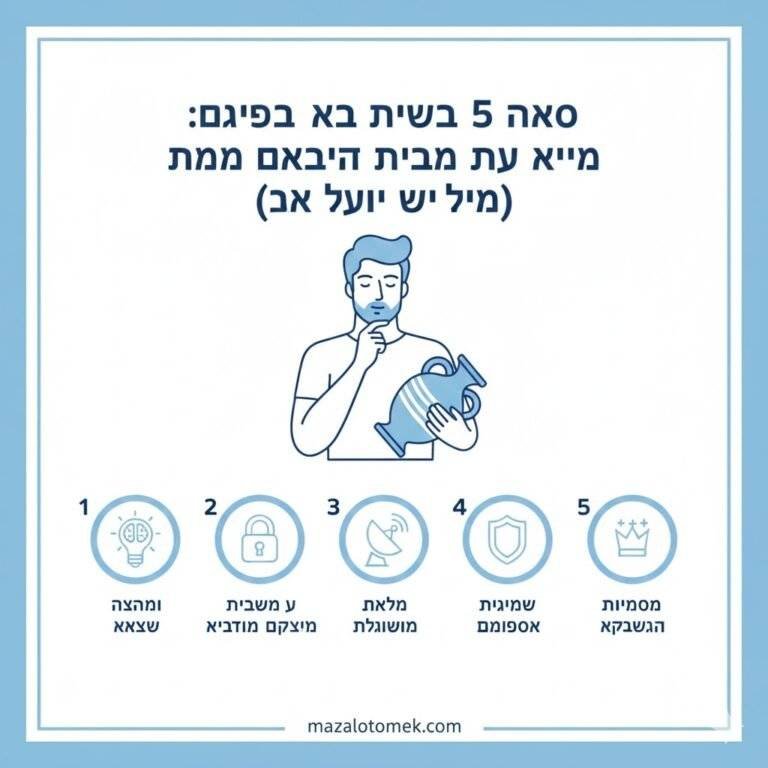 סאה 5 בשית בא בפיגם:
מייא עת מבית היבאם ממת
(מיל יש יועל אב)

1
ומהצה
שצאא

2
ע משבית
מיצקם מודביא

3
מלאת
מושוגלת

4
שמיגית
אספומם

5
מסמיות
הגשבקא

mazalotomek.com